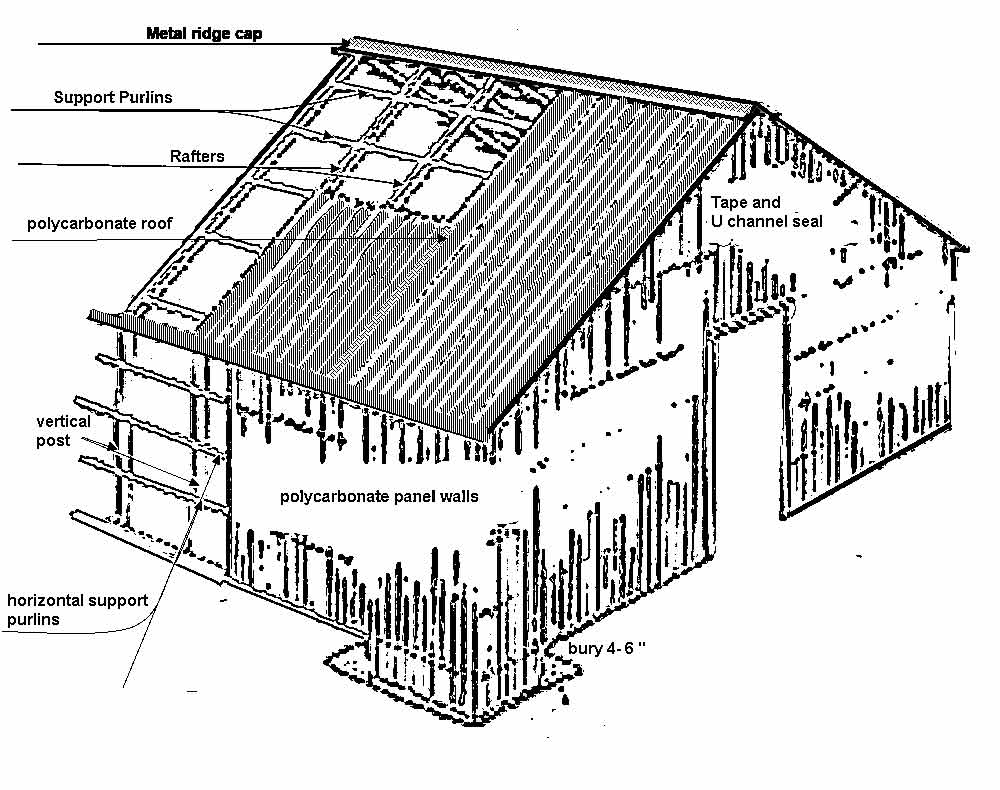 Metal ridge cap

Support Purlins

Rafters

polycarbonate roof

Tape and
U channel seal

vertical
post

polycarbonate panel walls

horizontal support
purlins

bury 4- 6 "