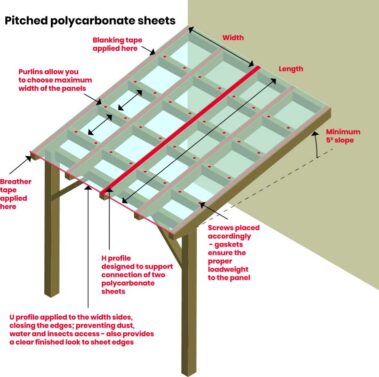 Pitched polycarbonate sheets

Blanking tape applied here

Width

Length

Purlins allow you to choose maximum width of the panels

Minimum 5° slope

Breather tape applied here

Screws placed accordingly - gaskets ensure the proper loadweight to the panel

H profile designed to support connection of two polycarbonate sheets

U profile applied to the width sides, closing the edges; preventing dust, water and insects access - also provides a clear finished look to sheet edges